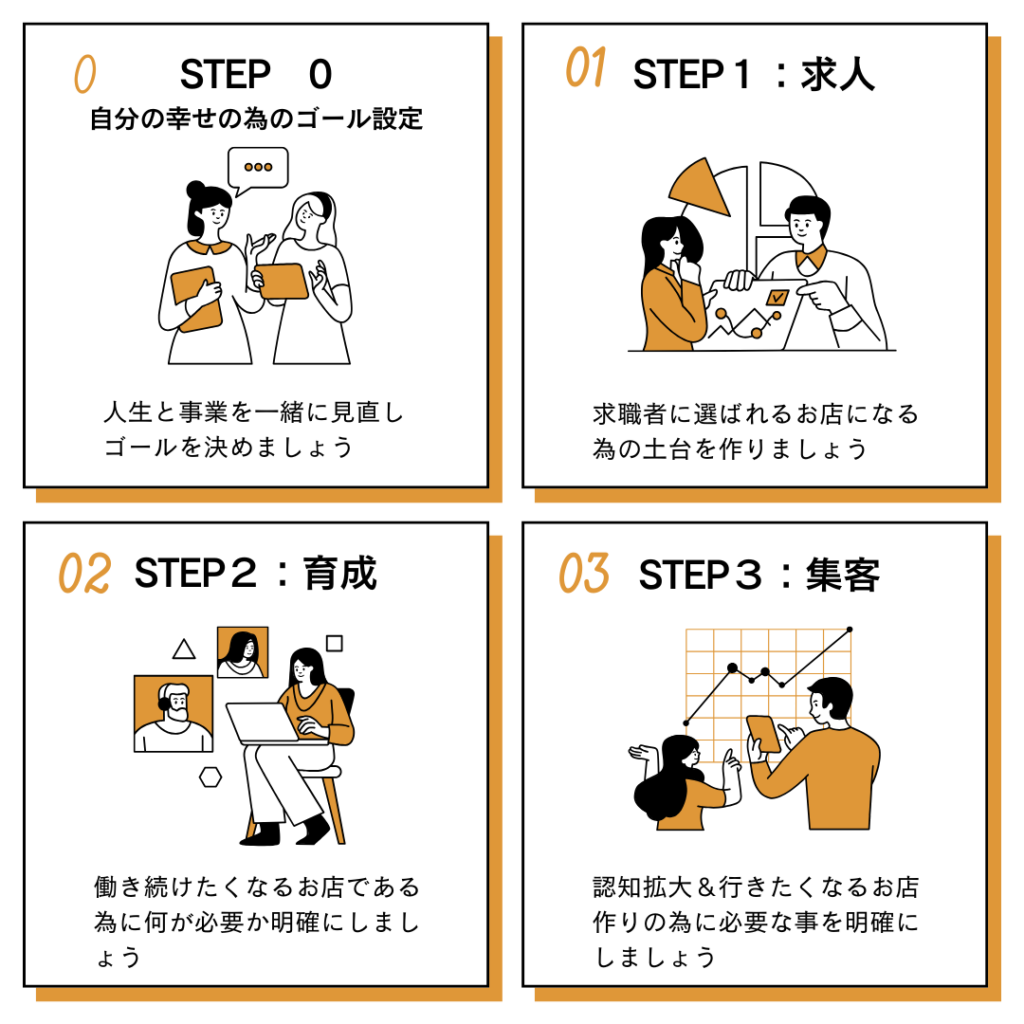 0 STEP　0
自分の幸せの為のゴール設定

人生と事業を一緒に見直しゴールを決めましょう

01 STEP１：求人

求職者に選ばれるお店になる為の土台を作りましょう

02 STEP２：育成

働き続けたくなるお店である為に何が必要か明確にしましょう

03 STEP３：集客

認知拡大＆行きたくなるお店作りの為に必要な事を明確にしましょう